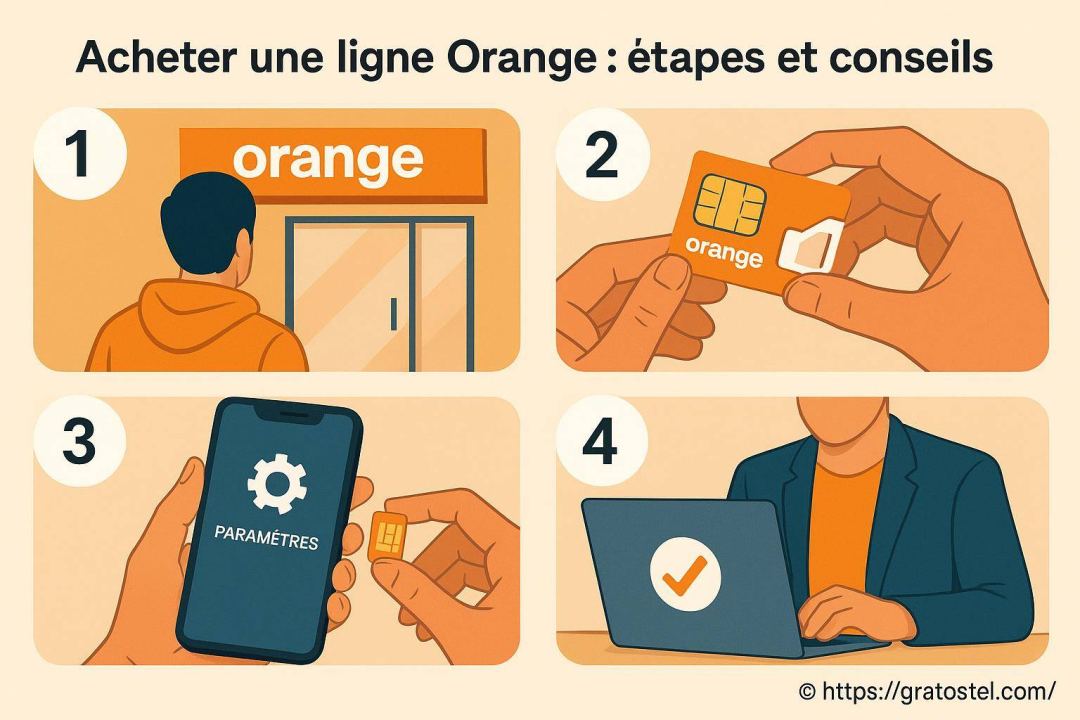 Acheter une ligne Orange : étapes et conseils

1

orange

2

orange

3

PARAMÉTRES

4

© https://gratostel.com/